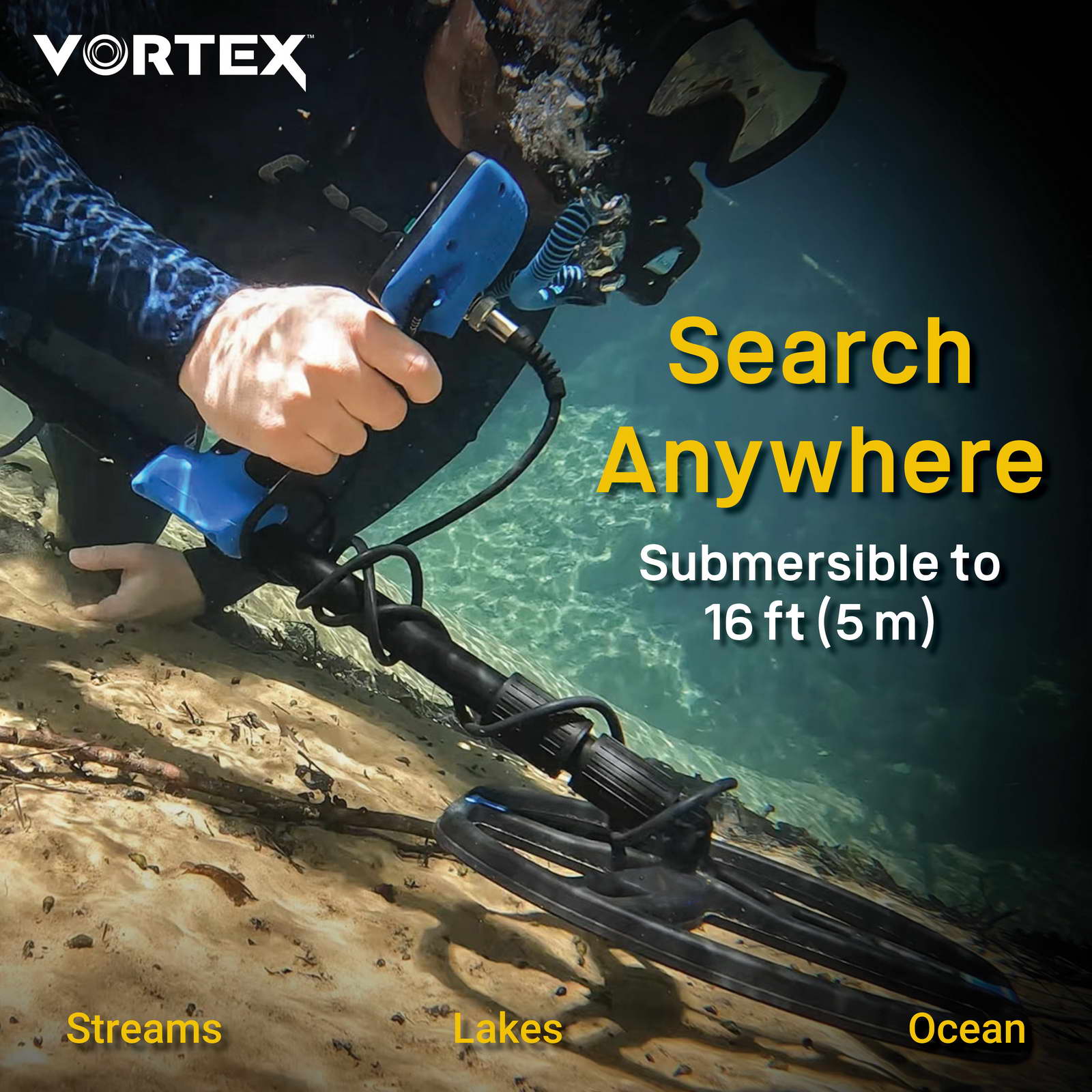 VORTEX™

Search Anywhere

Submersible to 16 ft (5 m)

Streams

Lakes

Ocean